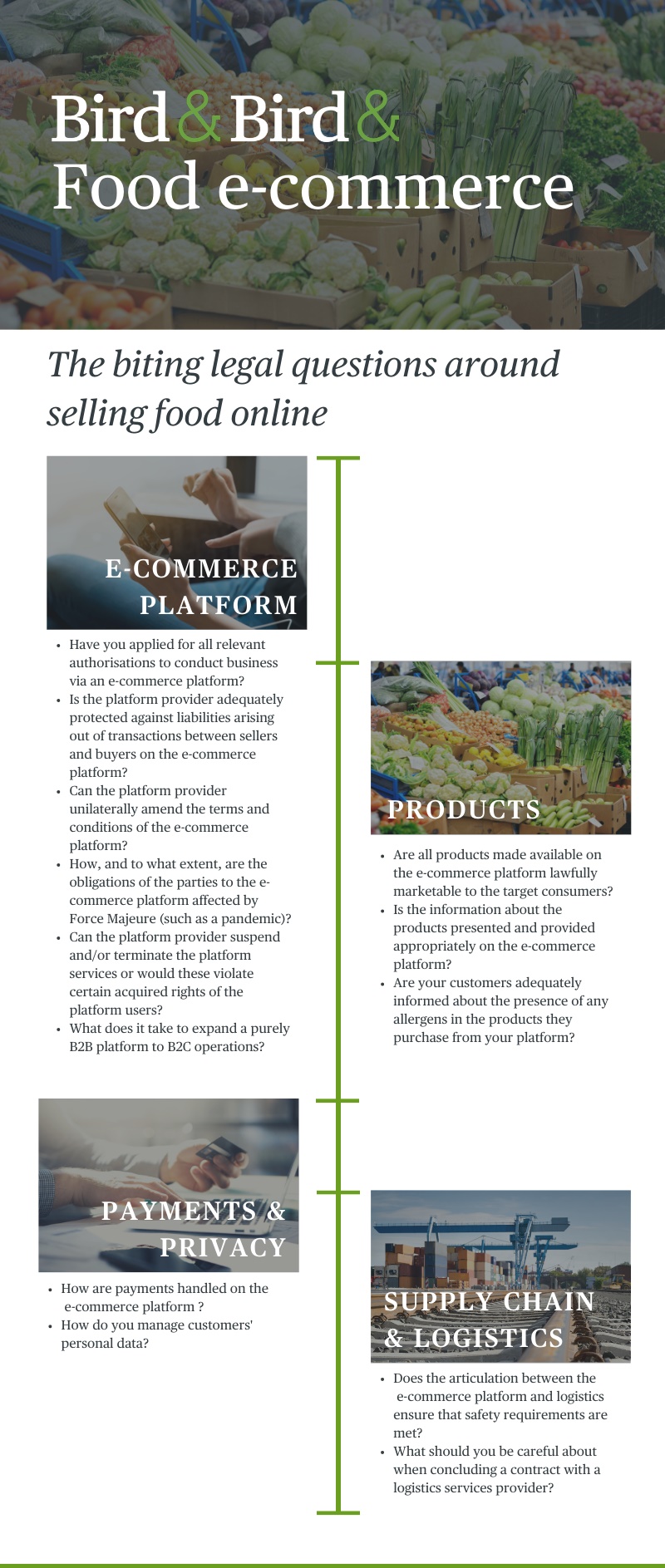 Bird & Bird &
Food e-commerce

The biting legal questions around selling food online

E-COMMERCE PLATFORM

- Have you applied for all relevant authorisations to conduct business via an e-commerce platform?
- Is the platform provider adequately protected against liabilities arising out of transactions between sellers and buyers on the e-commerce platform?
- Can the platform provider unilaterally amend the terms and conditions of the e-commerce platform?
- How, and to what extent, are the obligations of the parties to the e-commerce platform affected by Force Majeure (such as a pandemic)?
- Can the platform provider suspend and/or terminate the platform services or would these violate certain acquired rights of the platform users?
- What does it take to expand a purely B2B platform to B2C operations?

PRODUCTS

- Are all products made available on the e-commerce platform lawfully marketable to the target consumers?
- Is the information about the products presented and provided appropriately on the e-commerce platform?
- Are your customers adequately informed about the presence of any allergens in the products they purchase from your platform?

PAYMENTS & PRIVACY

- How are payments handled on the e-commerce platform ?
- How do you manage customers' personal data?

SUPPLY CHAIN & LOGISTICS

- Does the articulation between the e-commerce platform and logistics ensure that safety requirements are met?
- What should you be careful about when concluding a contract with a logistics services provider?